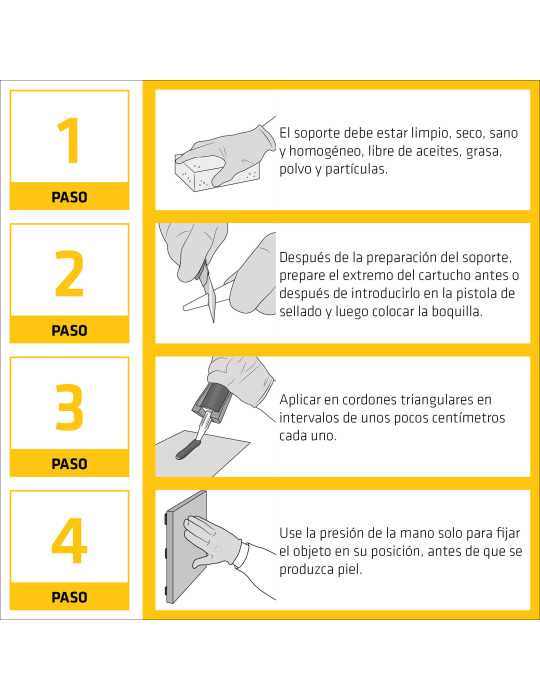 1
PASO

El soporte debe estar limpio, seco, sano y homogéneo, libre de aceites, grasa, polvo y partículas.

2
PASO

Después de la preparación del soporte, prepare el extremo del cartucho antes o después de introducirlo en la pistola de sellado y luego colocar la boquilla.

3
PASO

Aplicar en cordones triangulares en intervalos de unos pocos centímetros cada uno.

4
PASO

Use la presión de la mano solo para fijar el objeto en su posición, antes de que se produzca piel.