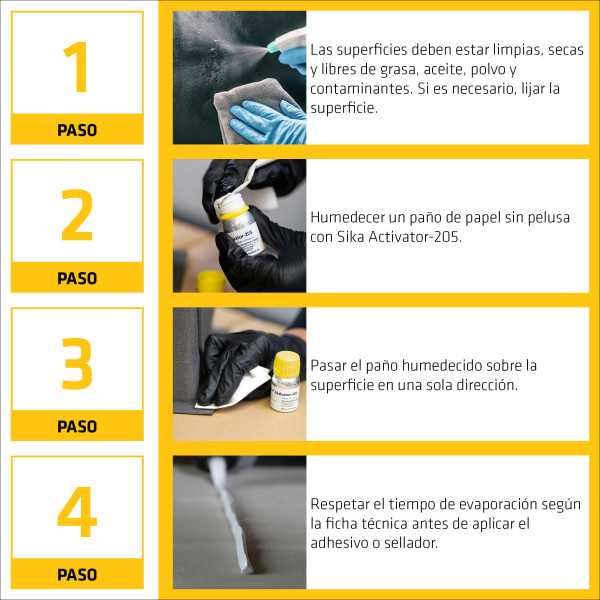 1
PASO

Las superficies deben estar limpias, secas y libres de grasa, aceite, polvo y contaminantes. Si es necesario, lijar la superficie.

2
PASO

Humedecer un paño de papel sin pelusa con Sika Activator-205.

3
PASO

Pasar el paño humedecido sobre la superficie en una sola dirección.

4
PASO

Respetar el tiempo de evaporación según la ficha técnica antes de aplicar el adhesivo o sellador.