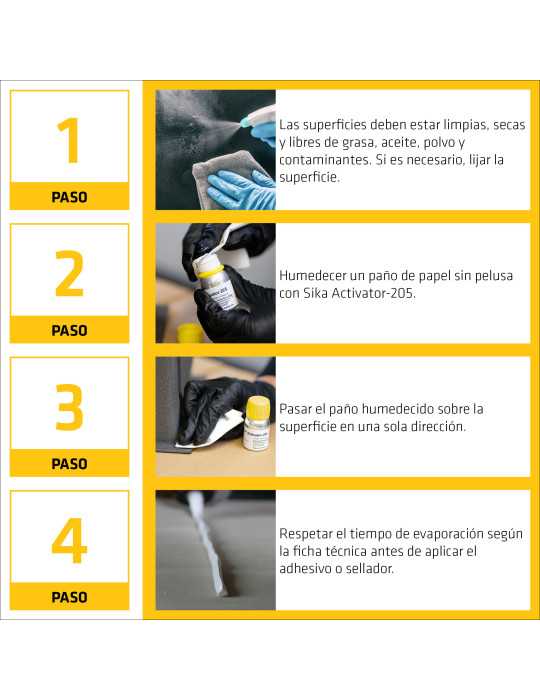 1
PASO

Las superficies deben estar limpias, secas y libres de grasa, aceite, polvo y contaminantes. Si es necesario, lijar la superficie.

2
PASO

Humedecer un paño de papel sin pelusa con Sika Activator-205.

3
PASO

Pasar el paño humedecido sobre la superficie en una sola dirección.

4
PASO

Respetar el tiempo de evaporación según la ficha técnica antes de aplicar el adhesivo o sellador.