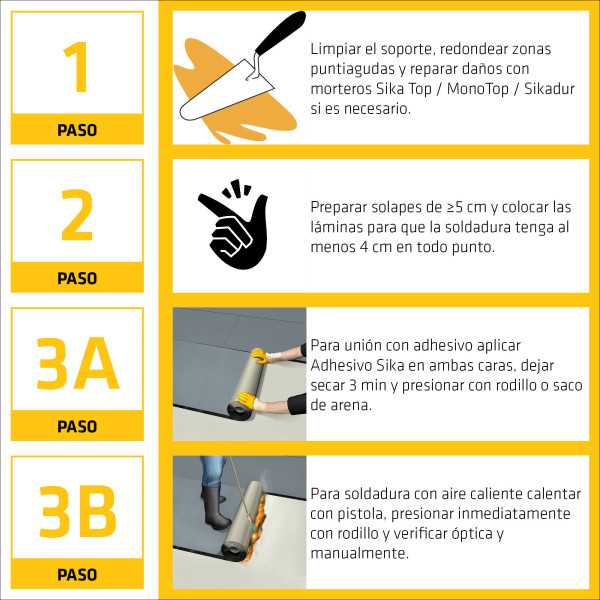 1

PASO

Limpiar el soporte, redondear zonas puntiagudas y reparar daños con morteros Sika Top / MonoTop / Sikadur si es necesario.

2

PASO

Preparar solapes de ≥5 cm y colocar las láminas para que la soldadura tenga al menos 4 cm en todo punto.

3A

PASO

Para unión con adhesivo aplicar Adhesivo Sika en ambas caras, dejar secar 3 min y presionar con rodillo o saco de arena.

3B

PASO

Para soldadura con aire caliente calentar con pistola, presionar inmediatamente con rodillo y verificar óptica y manualmente.