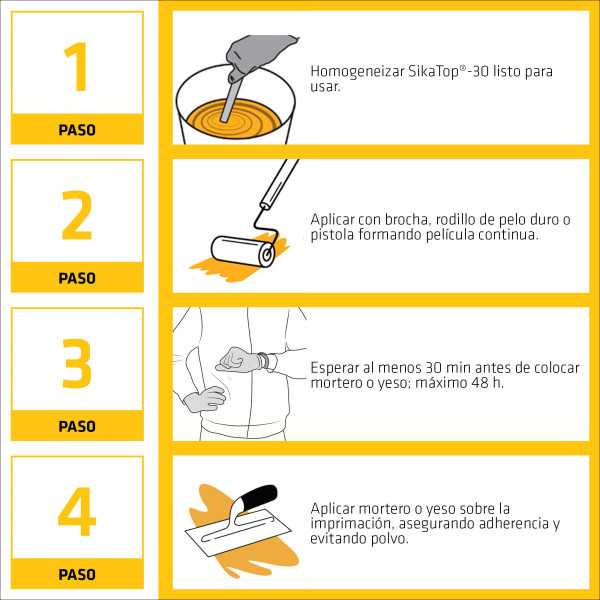 1
PASO

Homogeneizar SikaTop®-30 listo para usar.

2
PASO

Aplicar con brocha, rodillo de pelo duro o pistola formando película continua.

3
PASO

Esperar al menos 30 min antes de colocar mortero o yeso; máximo 48 h.

4
PASO

Aplicar mortero o yeso sobre la imprimación, asegurando adherencia y evitando polvo.