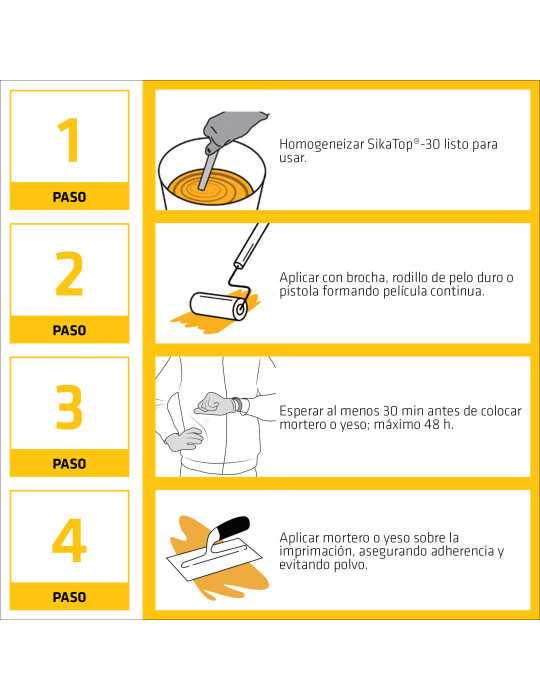 1
PASO

Homogeneizar SikaTop®-30 listo para usar.

2
PASO

Aplicar con brocha, rodillo de pelo duro o pistola formando película continua.

3
PASO

Esperar al menos 30 min antes de colocar mortero o yeso; máximo 48 h.

4
PASO

Aplicar mortero o yeso sobre la imprimación, asegurando adherencia y evitando polvo.