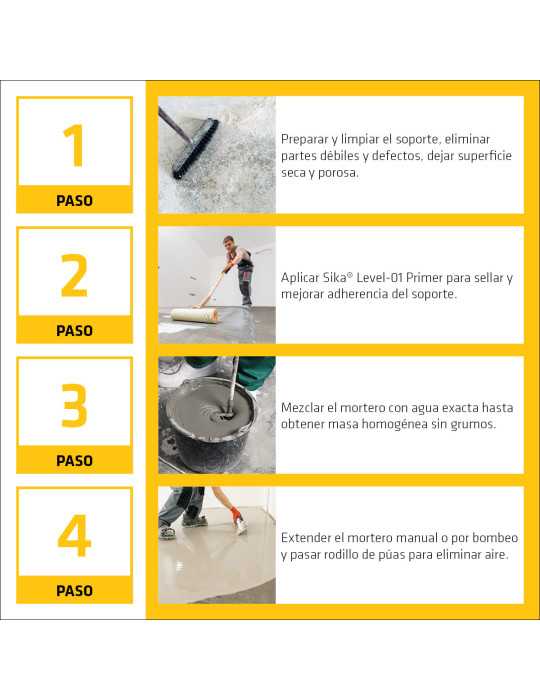 1
PASO

Preparar y limpiar el soporte, eliminar partes débiles y defectos, dejar superficie seca y porosa.

2
PASO

Aplicar Sika® Level-01 Primer para sellar y mejorar adherencia del soporte.

3
PASO

Mezclar el mortero con agua exacta hasta obtener masa homogénea sin grumos.

4
PASO

Extender el mortero manual o por bombeo y pasar rodillo de púas para eliminar aire.