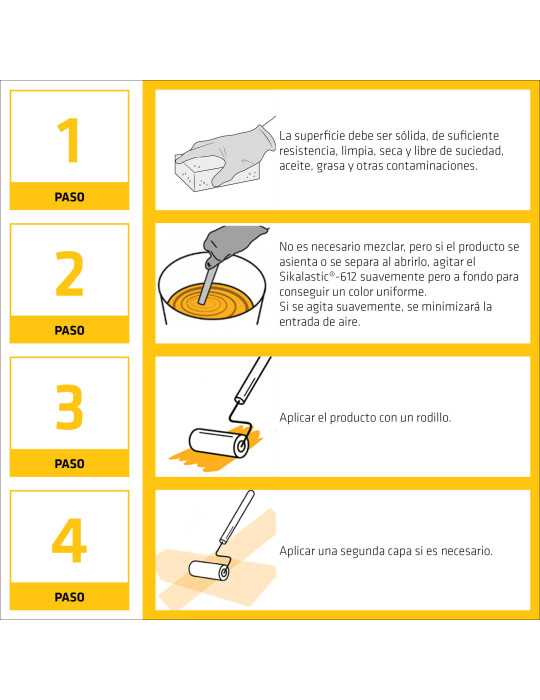 1

PASO

La superficie debe ser sólida, de suficiente resistencia, limpia, seca y libre de suciedad, aceite, grasa y otras contaminaciones.

2

PASO

No es necesario mezclar, pero si el producto se asienta o se separa al abrirlo, agitar el Sikalastic®-612 suavemente pero a fondo para conseguir un color uniforme.
Si se agita suavemente, se minimizará la entrada de aire.

3

PASO

Aplicar el producto con un rodillo.

4

PASO

Aplicar una segunda capa si es necesario.