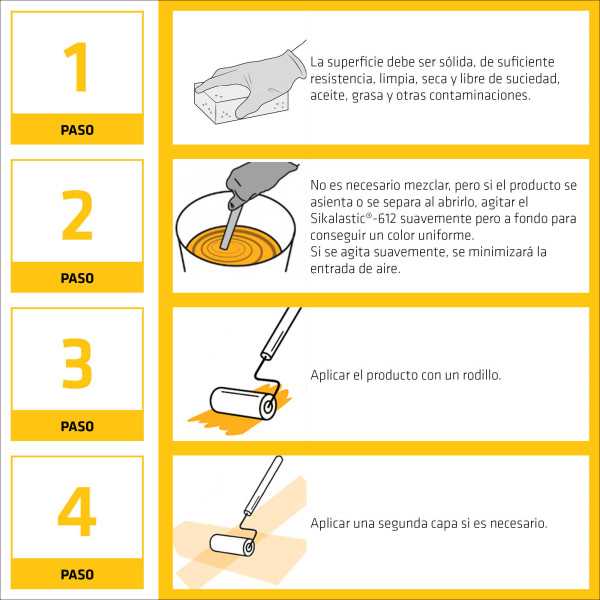 1
PASO

La superficie debe ser sólida, de suficiente resistencia, limpia, seca y libre de suciedad, aceite, grasa y otras contaminaciones.

2
PASO

No es necesario mezclar, pero si el producto se asienta o se separa al abrirlo, agitar el Sikalastic®-612 suavemente pero a fondo para conseguir un color uniforme.
Si se agita suavemente, se minimizará la entrada de aire.

3
PASO

Aplicar el producto con un rodillo.

4
PASO

Aplicar una segunda capa si es necesario.