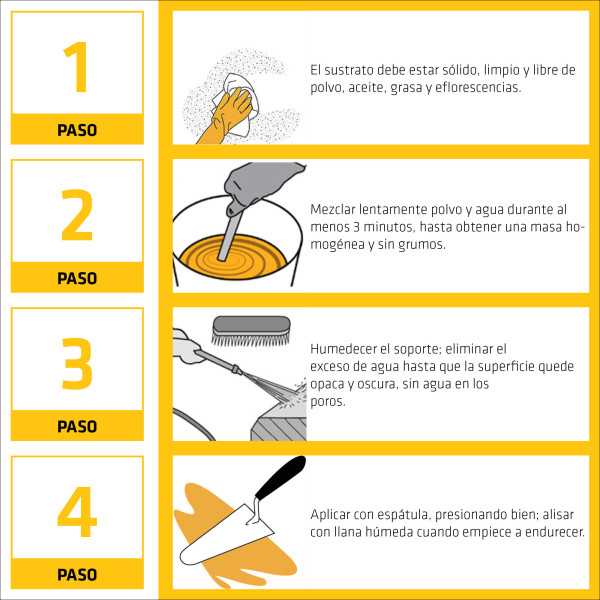 1
PASO

El sustrato debe estar sólido, limpio y libre de polvo, aceite, grasa y eflorescencias.

2
PASO

Mezclar lentamente polvo y agua durante al menos 3 minutos, hasta obtener una masa homogénea y sin grumos.

3
PASO

Humedecer el soporte; eliminar el exceso de agua hasta que la superficie quede opaca y oscura, sin agua en los poros.

4
PASO

Aplicar con espátula, presionando bien; alisar con llana húmeda cuando empiece a endurecer.