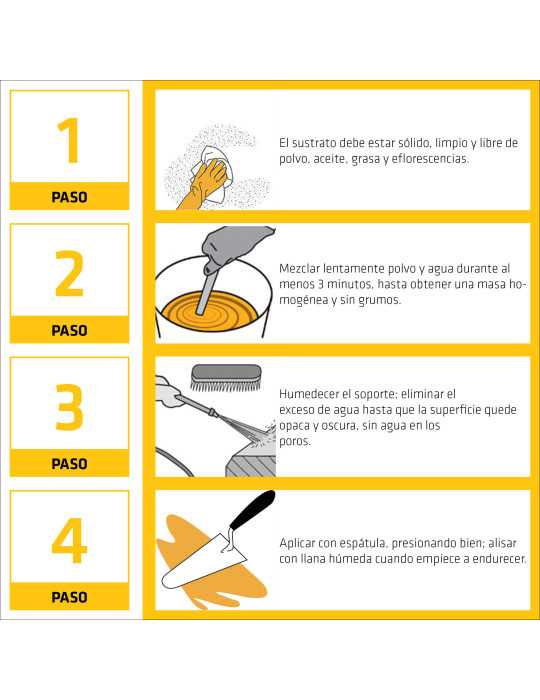 1
PASO

El sustrato debe estar sólido, limpio y libre de polvo, aceite, grasa y eflorescencias.

2
PASO

Mezclar lentamente polvo y agua durante al menos 3 minutos, hasta obtener una masa homogénea y sin grumos.

3
PASO

Humedecer el soporte; eliminar el exceso de agua hasta que la superficie quede opaca y oscura, sin agua en los poros.

4
PASO

Aplicar con espátula, presionando bien; alisar con llana húmeda cuando empiece a endurecer.