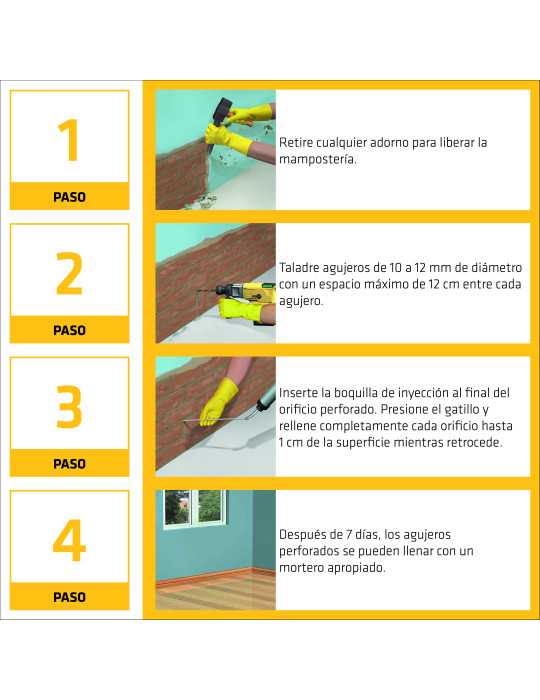 1

PASO

Retire cualquier adorno para liberar la mampostería.

2

PASO

Taladre agujeros de 10 a 12 mm de diámetro con un espacio máximo de 12 cm entre cada agujero.

3

PASO

Inserte la boquilla de inyección al final del orificio perforado. Presione el gatillo y rellene completamente cada orificio hasta 1 cm de la superficie mientras retrocede.

4

PASO

Después de 7 días, los agujeros perforados se pueden llenar con un mortero apropiado.