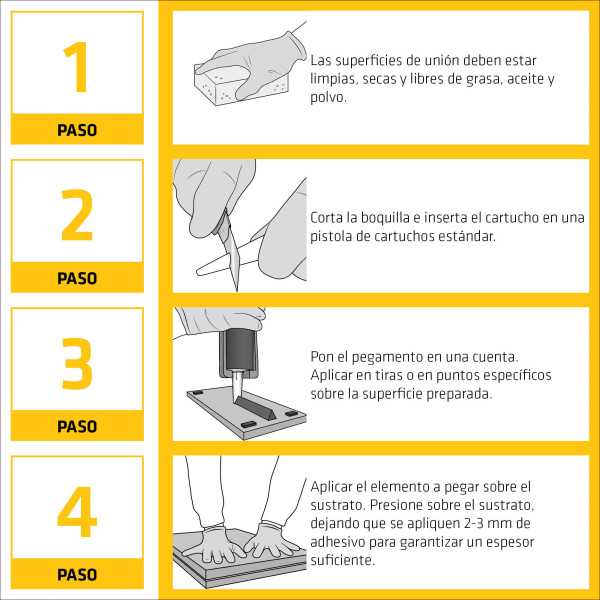 1
PASO

Las superficies de unión deben estar limpias, secas y libres de grasa, aceite y polvo.

2
PASO

Corta la boquilla e inserta el cartucho en una pistola de cartuchos estándar.

3
PASO

Pon el pegamento en una cuenta. Aplicar en tiras o en puntos específicos sobre la superficie preparada.

4
PASO

Aplicar el elemento a pegar sobre el sustrato. Presione sobre el sustrato, dejando que se apliquen 2-3 mm de adhesivo para garantizar un espesor suficiente.