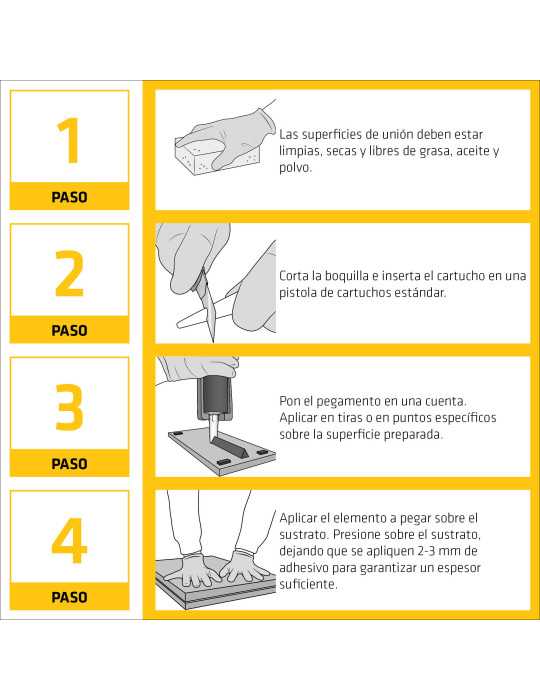 1
PASO

Las superficies de unión deben estar limpias, secas y libres de grasa, aceite y polvo.

2
PASO

Corta la boquilla e inserta el cartucho en una pistola de cartuchos estándar.

3
PASO

Pon el pegamento en una cuenta. Aplicar en tiras o en puntos específicos sobre la superficie preparada.

4
PASO

Aplicar el elemento a pegar sobre el sustrato. Presione sobre el sustrato, dejando que se apliquen 2-3 mm de adhesivo para garantizar un espesor suficiente.