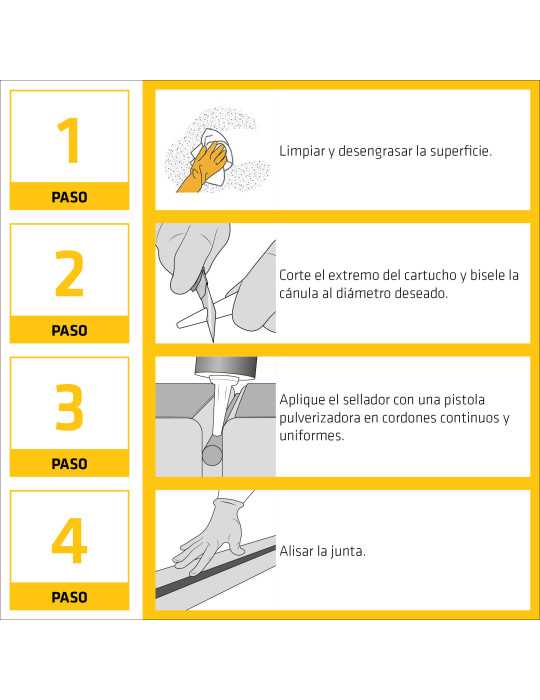 1
PASO

Limpiar y desengrasar la superficie.

2
PASO

Corte el extremo del cartucho y bisele la cánula al diámetro deseado.

3
PASO

Aplique el sellador con una pistola pulverizadora en cordones continuos y uniformes.

4
PASO

Alisar la junta.