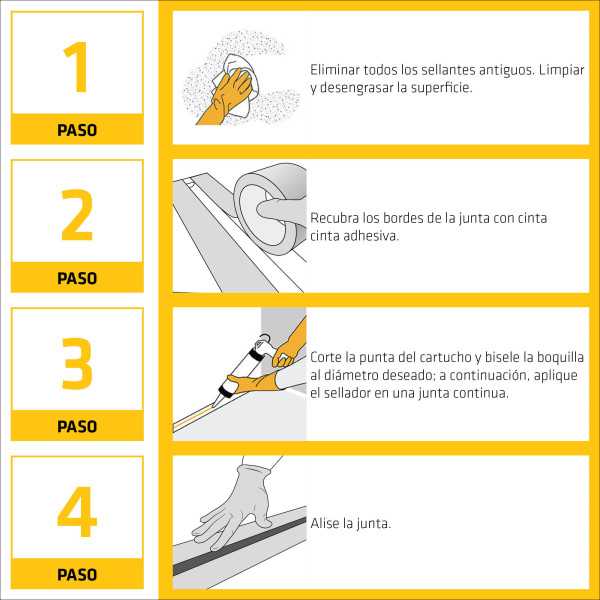 1
PASO

Eliminar todos los sellantes antiguos. Limpiar y desengrasar la superficie.

2
PASO

Recubra los bordes de la junta con cinta cinta adhesiva.

3
PASO

Corte la punta del cartucho y bisele la boquilla al diámetro deseado; a continuación, aplique el sellador en una junta continua.

4
PASO

Alise la junta.