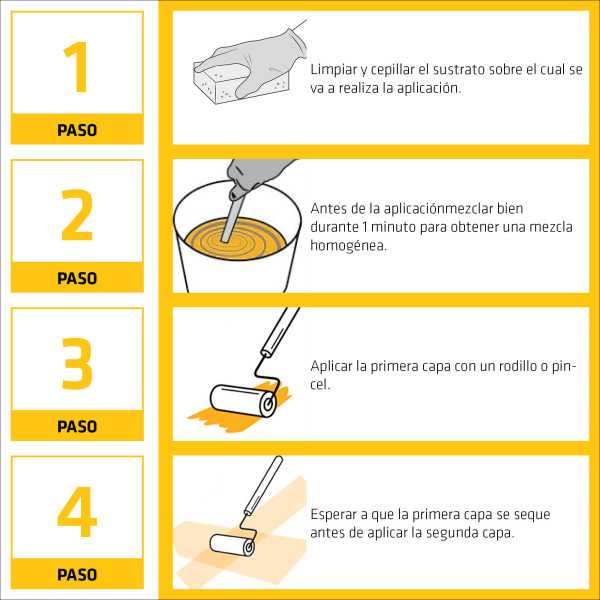 1
PASO

Limpiar y cepillar el sustrato sobre el cual se va a realiza la aplicación.

2
PASO

Antes de la aplicaciónmezclar bien durante 1 minuto para obtener una mezcla homogénea.

3
PASO

Aplicar la primera capa con un rodillo o pincel.

4
PASO

Esperar a que la primera capa se seque antes de aplicar la segunda capa.