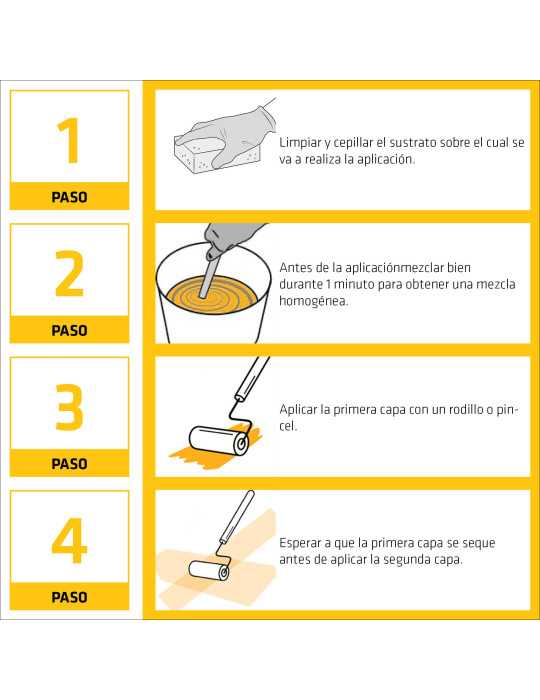 1
PASO

Limpiar y cepillar el sustrato sobre el cual se va a realiza la aplicación.

2
PASO

Antes de la aplicaciónmezclar bien durante 1 minuto para obtener una mezcla homogénea.

3
PASO

Aplicar la primera capa con un rodillo o pincel.

4
PASO

Esperar a que la primera capa se seque antes de aplicar la segunda capa.