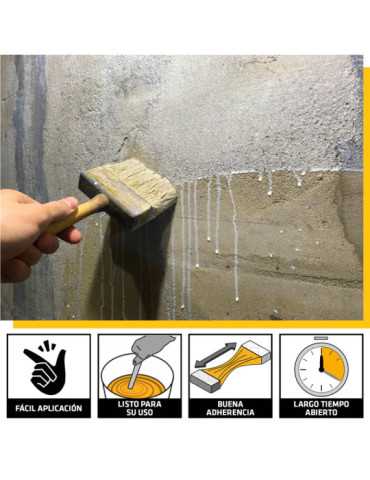 FÁCIL APLICACIÓN

LISTO PARA SU USO

BUENA ADHERENCIA

LARGO TIEMPO ABIERTO