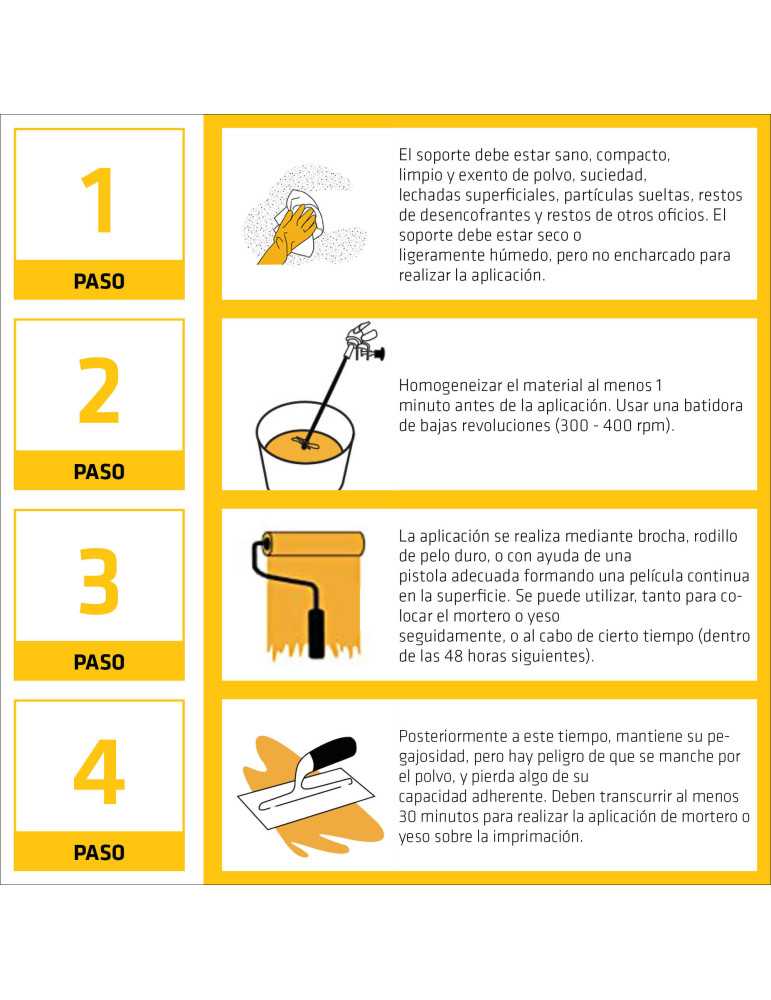 1

PASO

El soporte debe estar sano, compacto, limpio y exento de polvo, suciedad, lechadas superficiales, partículas sueltas, restos de desencofrantes y restos de otros oficios. El soporte debe estar seco o ligeramente húmedo, pero no encharcado para realizar la aplicación.

2

PASO

Homogeneizar el material al menos 1 minuto antes de la aplicación. Usar una batidora de bajas revoluciones (300 - 400 rpm).

3

PASO

La aplicación se realiza mediante brocha, rodillo de pelo duro, o con ayuda de una pistola adecuada formando una película continua en la superficie. Se puede utilizar, tanto para colocar el mortero o yeso seguidamente, o al cabo de cierto tiempo (dentro de las 48 horas siguientes).

4

PASO

Posteriormente a este tiempo, mantiene su pegajosidad, pero hay peligro de que se manche por el polvo, y pierda algo de su capacidad adherente. Deben transcurrir al menos 30 minutos para realizar la aplicación de mortero o yeso sobre la imprimación.