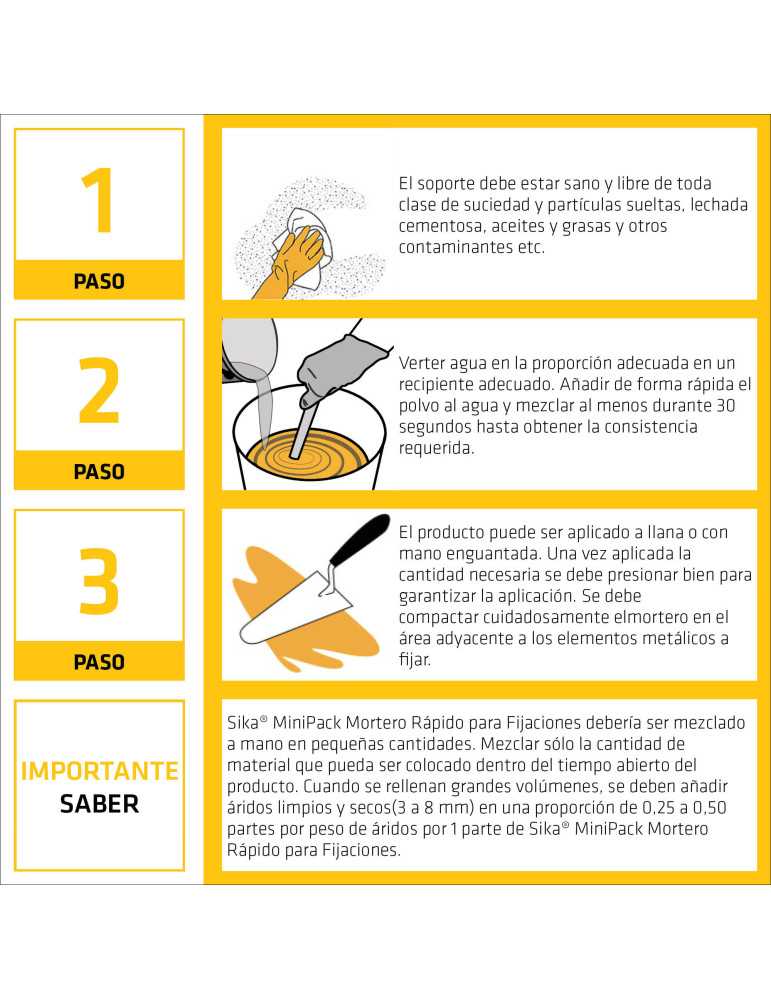 1

PASO

El soporte debe estar sano y libre de toda clase de suciedad y partículas sueltas, lechada cementosa, aceites y grasas y otros contaminantes etc.

2

PASO

Verter agua en la proporción adecuada en un recipiente adecuado. Añadir de forma rápida el polvo al agua y mezclar al menos durante 30 segundos hasta obtener la consistencia requerida.

3

PASO

El producto puede ser aplicado a llana o con mano enguantada. Una vez aplicada la cantidad necesaria se debe presionar bien para garantizar la aplicación. Se debe compactar cuidadosamente elmortero en el área adyacente a los elementos metálicos a fijar.

IMPORTANTE SABER

Sika® MiniPack Mortero Rápido para Fijaciones debería ser mezclado a mano en pequeñas cantidades. Mezclar sólo la cantidad de material que pueda ser colocado dentro del tiempo abierto del producto. Cuando se rellenan grandes volúmenes, se deben añadir áridos limpios y secos(3 a 8 mm) en una proporción de 0,25 a 0,50 partes por peso de áridos por 1 parte de Sika® MiniPack Mortero Rápido para Fijaciones.