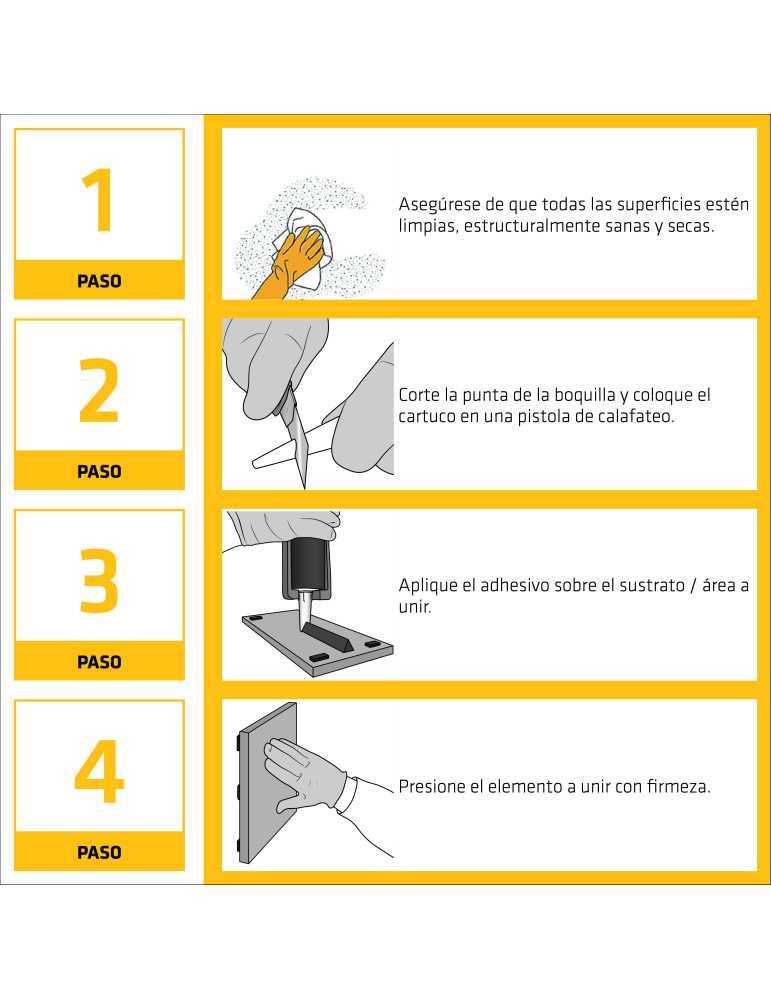 1
PASO

Asegúrese de que todas las superficies estén limpias, estructuralmente sanas y secas.

2
PASO

Corte la punta de la boquilla y coloque el cartuco en una pistola de calafateo.

3
PASO

Aplique el adhesivo sobre el sustrato / área a unir.

4
PASO

Presione el elemento a unir con firmeza.