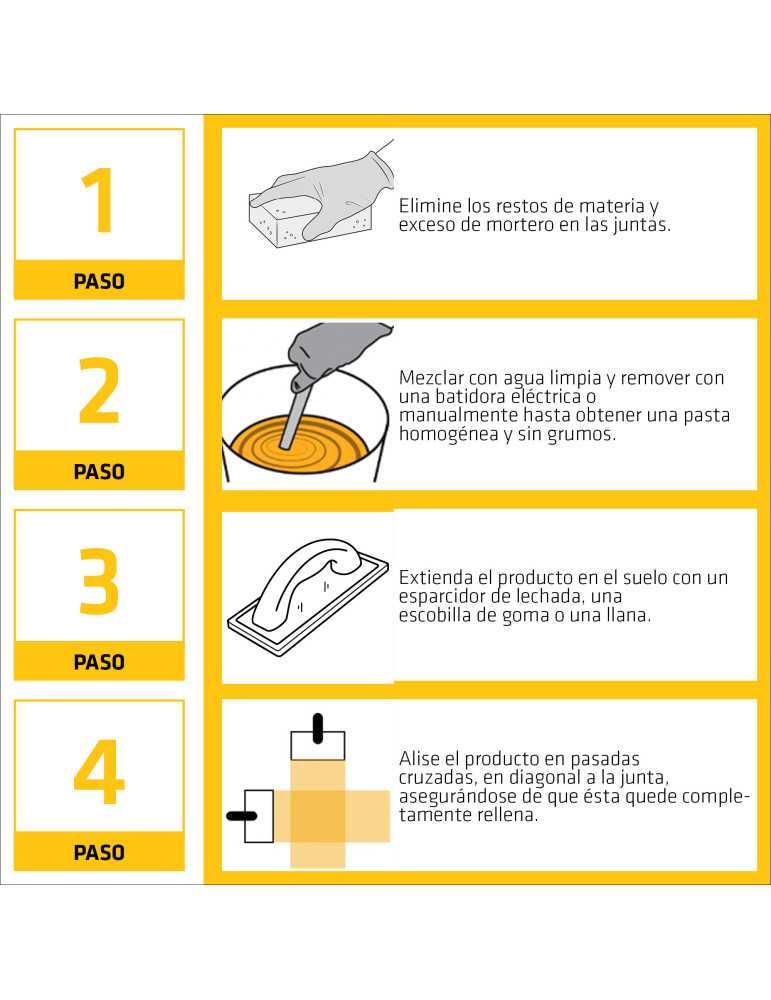 1

PASO

Elimine los restos de materia y exceso de mortero en las juntas.

2

PASO

Mezclar con agua limpia y remover con una batidora eléctrica o manualmente hasta obtener una pasta homogénea y sin grumos.

3

PASO

Extienda el producto en el suelo con un esparcidor de lechada, una escobilla de goma o una llana.

4

PASO

Alise el producto en pasadas cruzadas, en diagonal a la junta, asegurándose de que ésta quede completamente rellena.