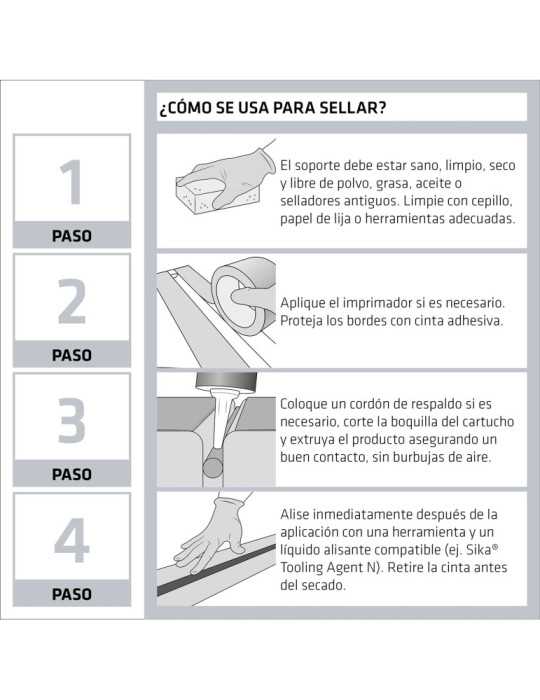 ¿CÓMO SE USA PARA SELLAR?

1
PASO

El soporte debe estar sano, limpio, seco y libre de polvo, grasa, aceite o selladores antiguos. Limpie con cepillo, papel de lija o herramientas adecuadas.

2
PASO

Aplique el imprimador si es necesario. Proteja los bordes con cinta adhesiva.

3
PASO

Coloque un cordón de respaldo si es necesario, corte la boquilla del cartucho y extruya el producto asegurando un buen contacto, sin burbujas de aire.

4
PASO

Alise inmediatamente después de la aplicación con una herramienta y un líquido alisante compatible (ej. Sika® Tooling Agent N). Retire la cinta antes del secado.