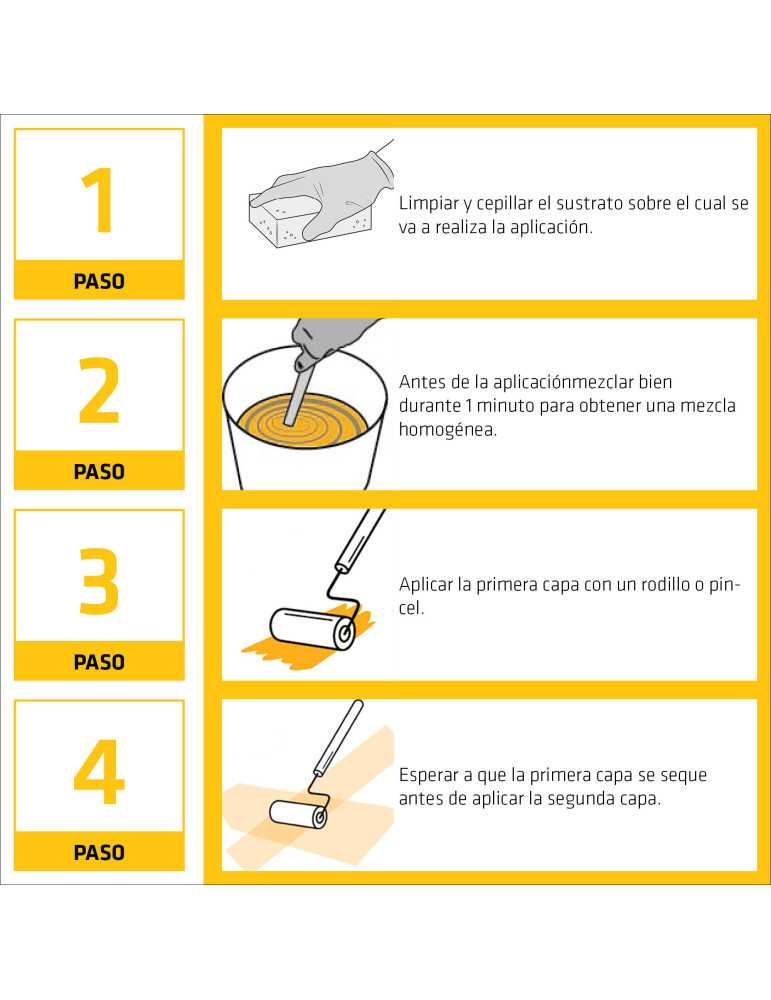 1
PASO

Limpiar y cepillar el sustrato sobre el cual se va a realiza la aplicación.

2
PASO

Antes de la aplicaciónmezclar bien durante 1 minuto para obtener una mezcla homogénea.

3
PASO

Aplicar la primera capa con un rodillo o pincel.

4
PASO

Esperar a que la primera capa se seque antes de aplicar la segunda capa.