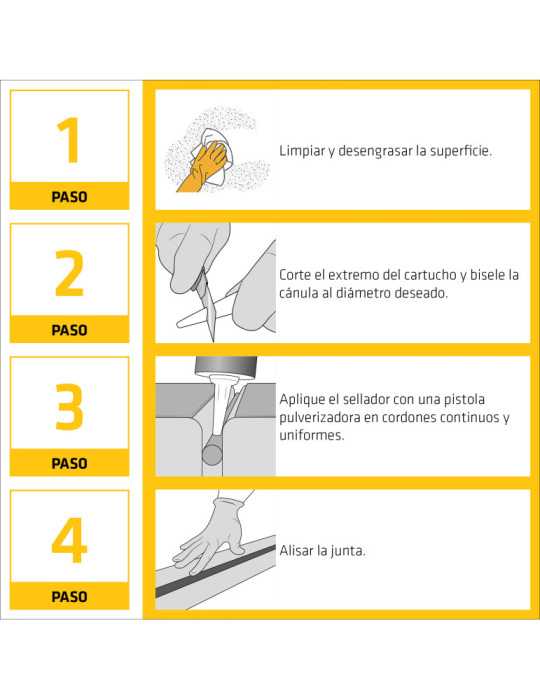 1
PASO

Limpiar y desengrasar la superficie.

2
PASO

Corte el extremo del cartucho y bisele la cánula al diámetro deseado.

3
PASO

Aplique el sellador con una pistola pulverizadora en cordones continuos y uniformes.

4
PASO

Alisar la junta.