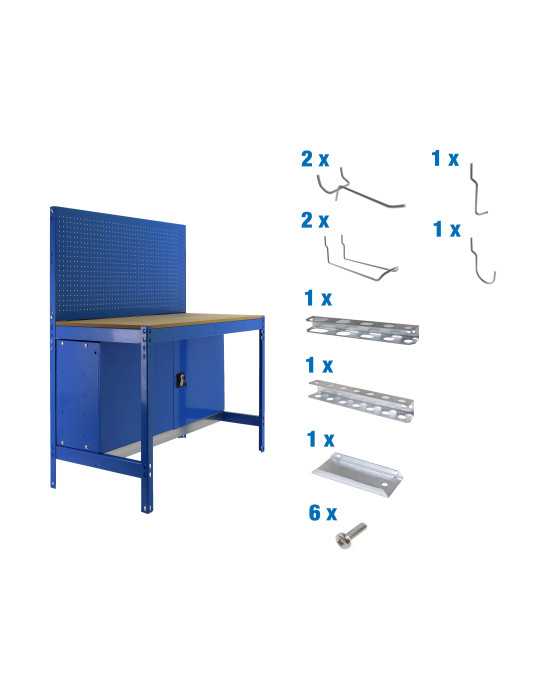 2 x

1 x

2 x

1 x

1 x

1 x

1 x

6 x