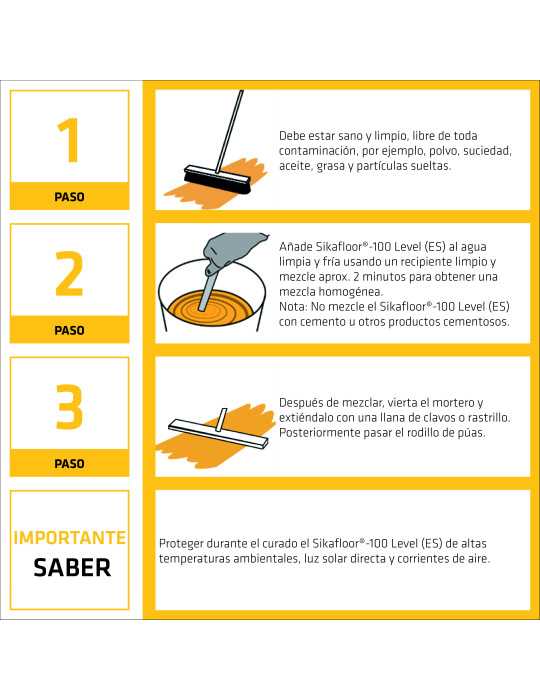 1

PASO

Debe estar sano y limpio, libre de toda contaminación, por ejemplo, polvo, suciedad, aceite, grasa y partículas sueltas.

2

PASO

Añade Sikafloor®-100 Level (ES) al agua limpia y fría usando un recipiente limpio y mezcle aprox. 2 minutos para obtener una mezcla homogénea.
Nota: No mezcle el Sikafloor®-100 Level (ES) con cemento u otros productos cementosos.

3

PASO

Después de mezclar, vierta el mortero y extiéndalo con una llana de clavos o rastrillo. Posteriormente pasar el rodillo de púas.

IMPORTANTE
SABER

Proteger durante el curado el Sikafloor®-100 Level (ES) de altas temperaturas ambientales, luz solar directa y corrientes de aire.