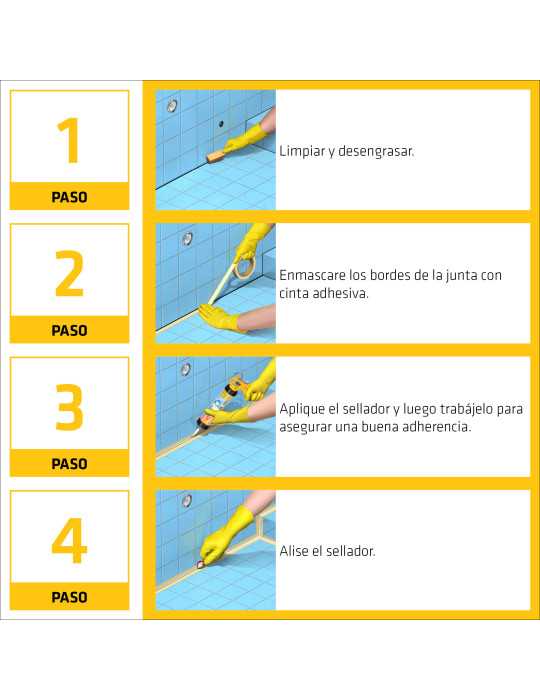 1
PASO

Limpiar y desengrasar.

2
PASO

Enmascare los bordes de la junta con cinta adhesiva.

3
PASO

Aplique el sellador y luego trabájelo para asegurar una buena adherencia.

4
PASO

Alise el sellador.