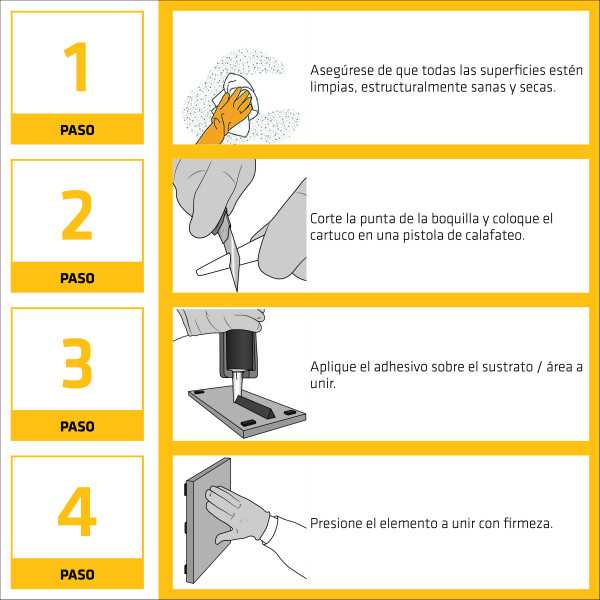 1
PASO

Asegúrese de que todas las superficies estén limpias, estructuralmente sanas y secas.

2
PASO

Corte la punta de la boquilla y coloque el cartuco en una pistola de calafateo.

3
PASO

Aplique el adhesivo sobre el sustrato / área a unir.

4
PASO

Presione el elemento a unir con firmeza.