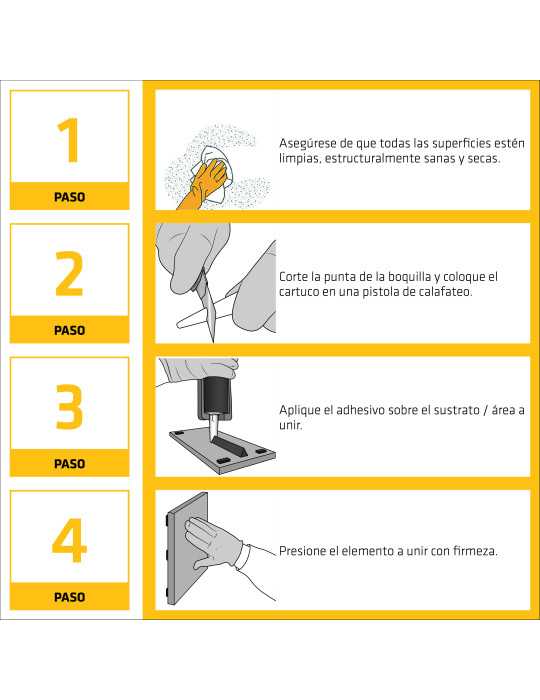 1
PASO

Asegúrese de que todas las superficies estén limpias, estructuralmente sanas y secas.

2
PASO

Corte la punta de la boquilla y coloque el cartuco en una pistola de calafateo.

3
PASO

Aplique el adhesivo sobre el sustrato / área a unir.

4
PASO

Presione el elemento a unir con firmeza.