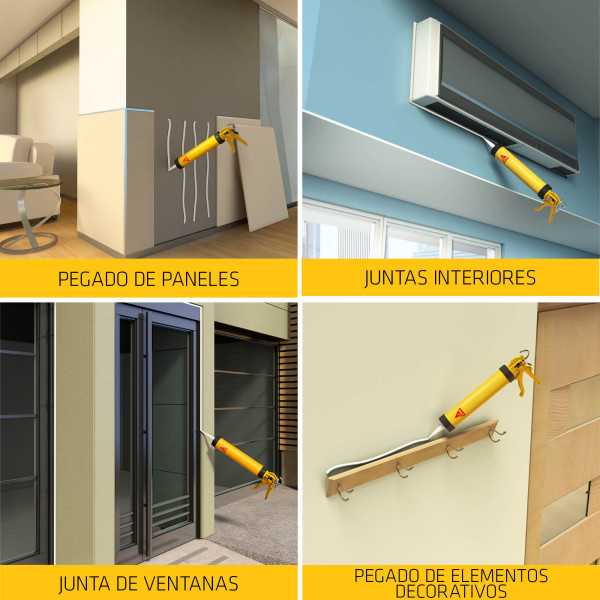 PEGADO DE PANELES

JUNTAS INTERIORES

JUNTA DE VENTANAS

PEGADO DE ELEMENTOS DECORATIVOS