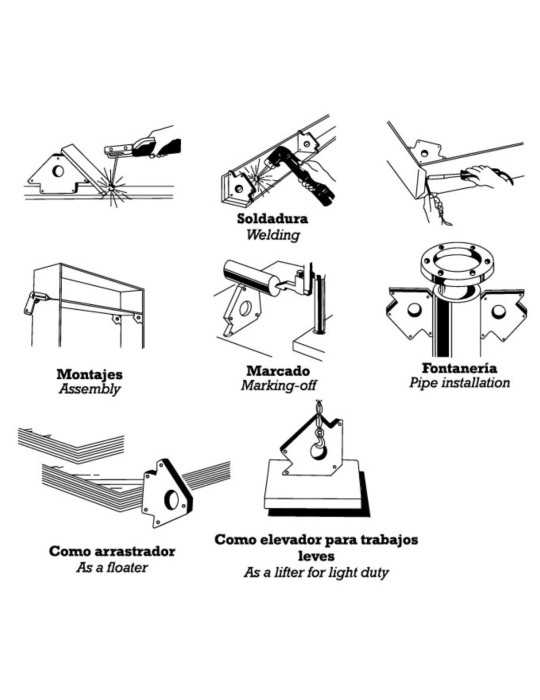 Soldadura
Welding

Montajes
Assembly

Marcado
Marking-off

Fontanería
Pipe installation

Como arrastrador
As a floater

Como elevador para trabajos leves
As a lifter for light duty